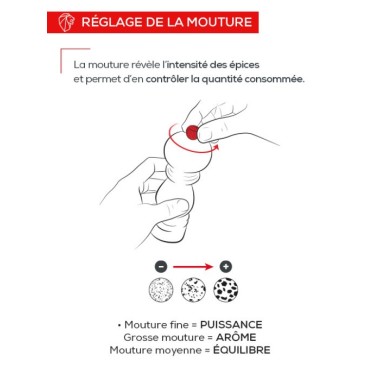 RÉGLAGE DE LA MOUTURE

La mouture révèle l'intensité des épices et permet d'en contrôler la quantité consommée.

−
+

• Mouture fine = PUISSANCE
Grosse mouture = ARÔME
Mouture moyenne = ÉQUILIBRE