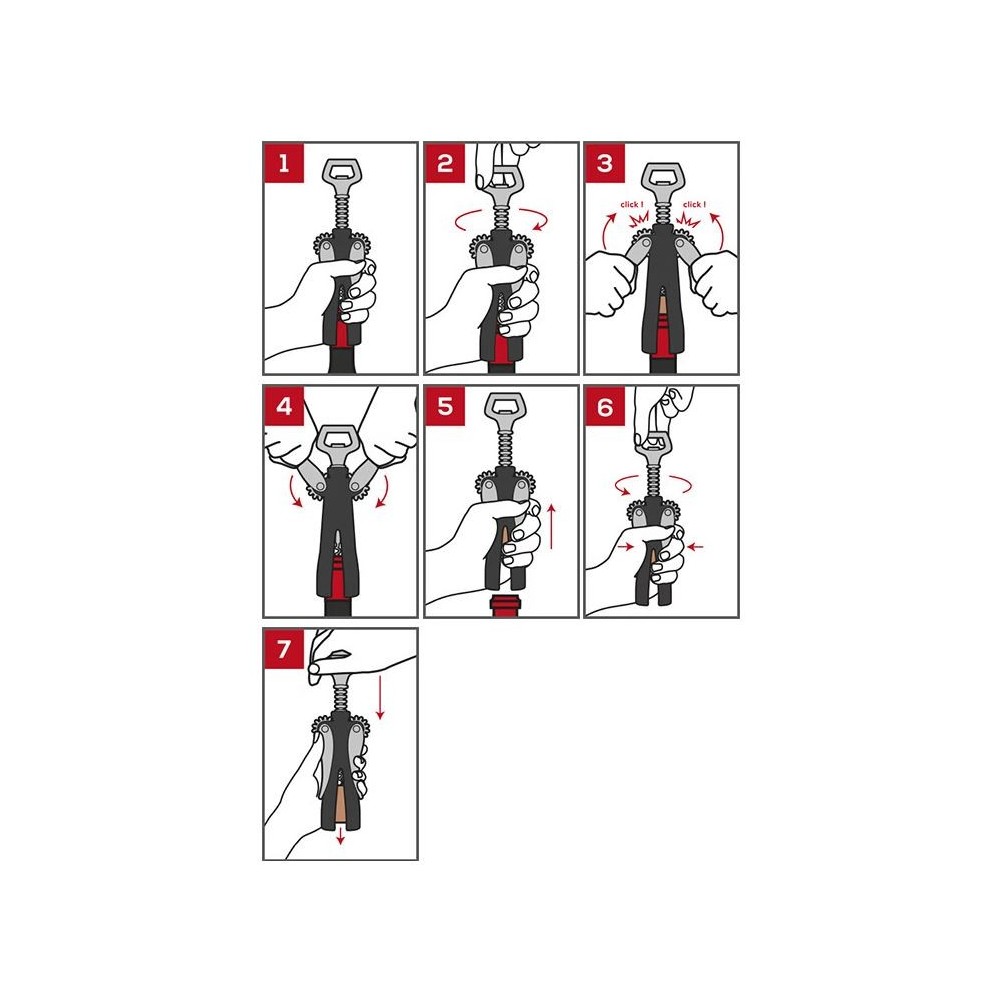 1

2

3
click !
click !

4

5

6

7