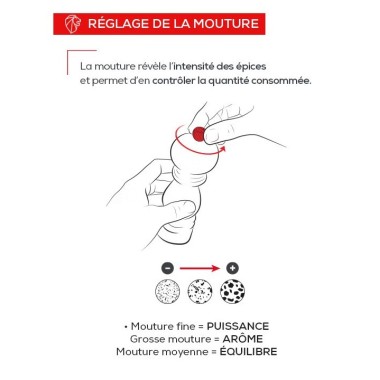 RÉGLAGE DE LA MOUTURE

La mouture révèle l'intensité des épices et permet d'en contrôler la quantité consommée.

−
+

• Mouture fine = PUISSANCE
Grosse mouture = ARÔME
Mouture moyenne = ÉQUILIBRE