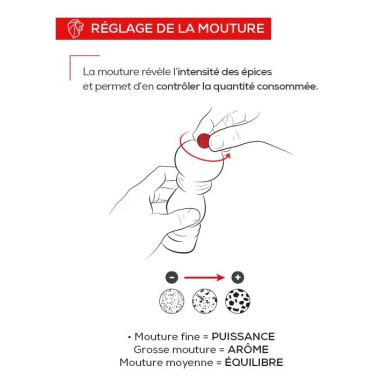 RÉGLAGE DE LA MOUTURE

La mouture révèle l'intensité des épices et permet d'en contrôler la quantité consommée.

−

+

• Mouture fine = PUISSANCE
Grosse mouture = ARÔME
Mouture moyenne = ÉQUILIBRE